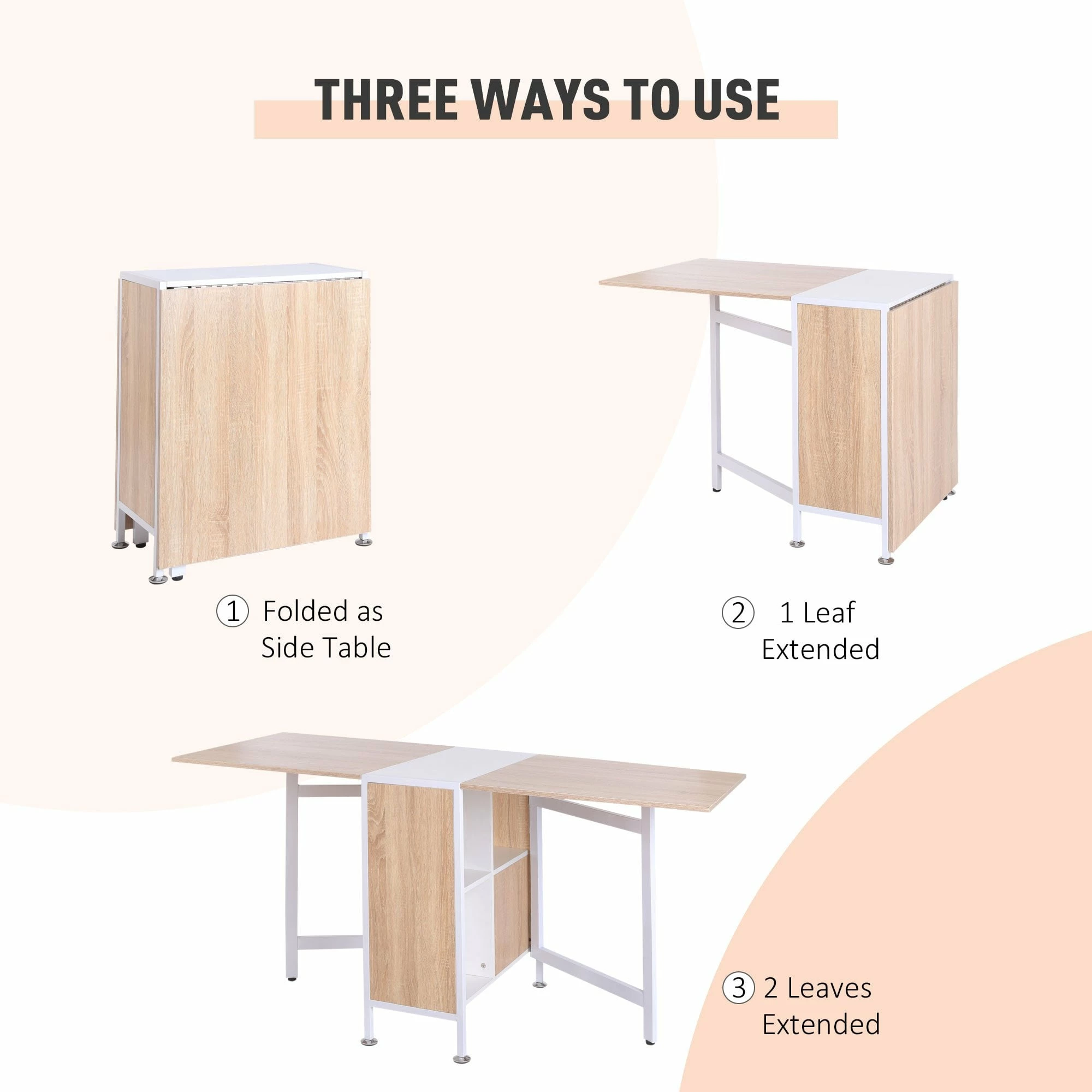 THREE WAYS TO USE

① Folded as Side Table

② 1 Leaf Extended

③ 2 Leaves Extended