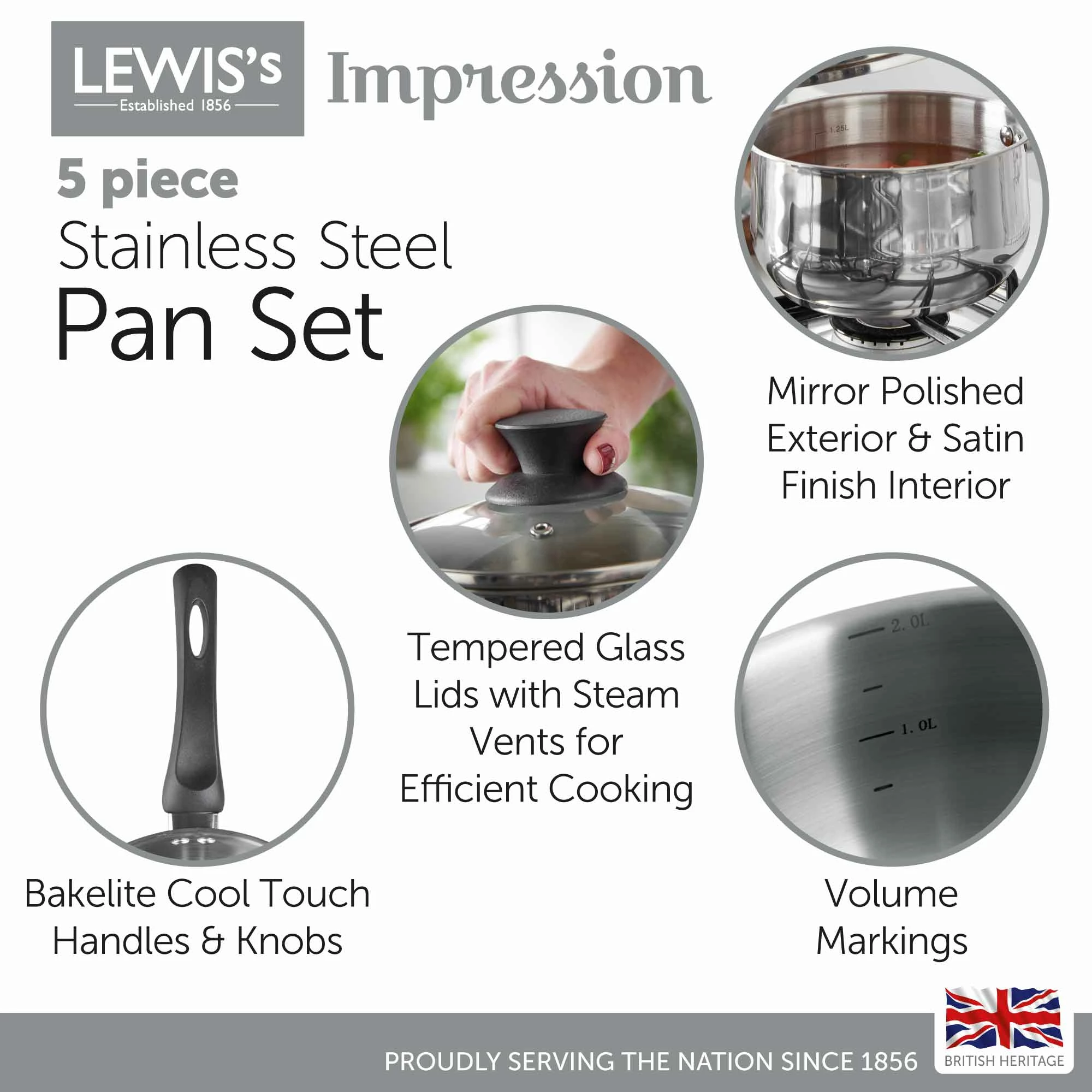 LEWIS's
Established 1856

Impression

5 piece
Stainless Steel
Pan Set

1.25L

Mirror Polished Exterior & Satin Finish Interior

Tempered Glass Lids with Steam Vents for Efficient Cooking

2.0L
1.0L

Bakelite Cool Touch Handles & Knobs

Volume Markings

PROUDLY SERVING THE NATION SINCE 1856

BRITISH HERITAGE