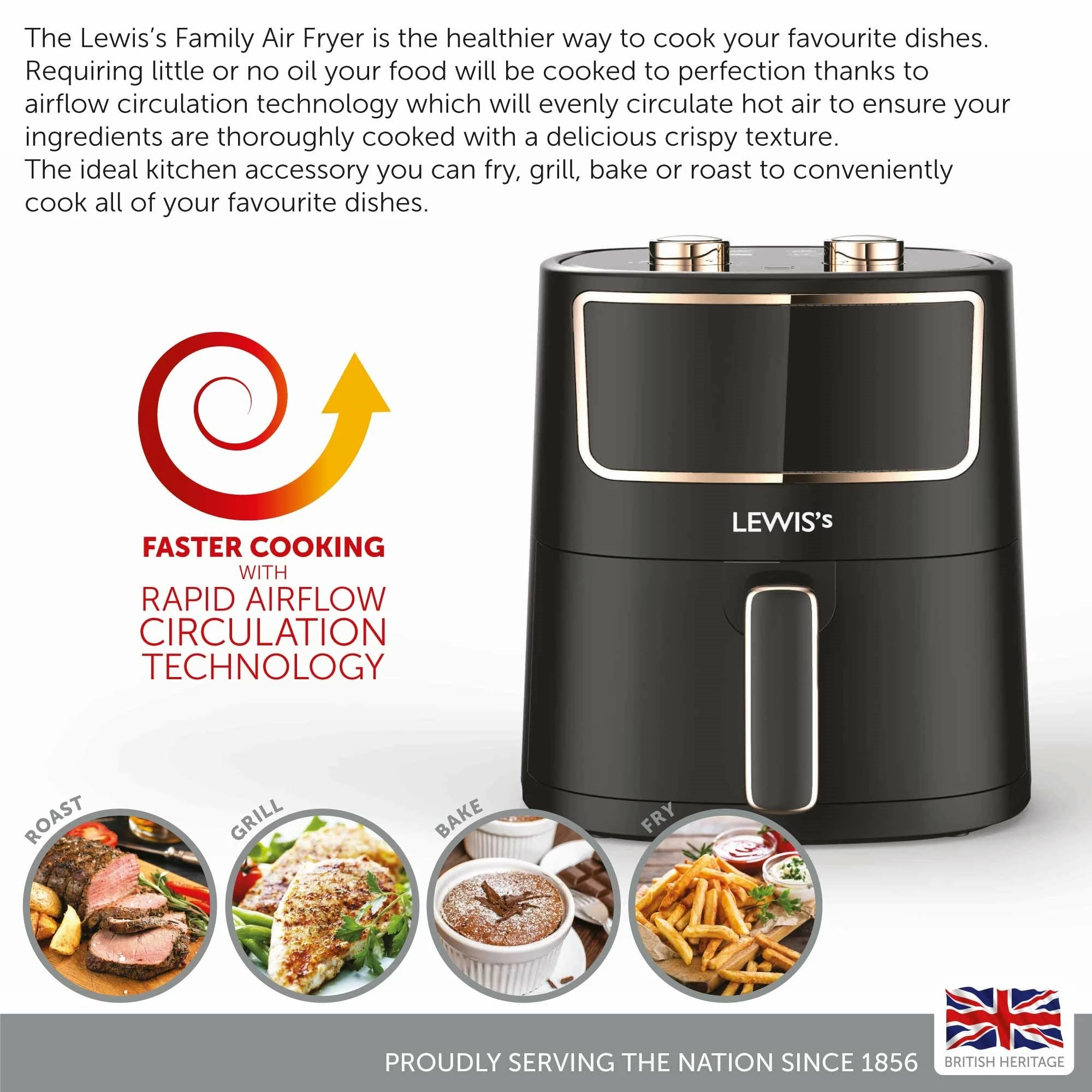 The Lewis's Family Air Fryer is the healthier way to cook your favourite dishes. Requiring little or no oil your food will be cooked to perfection thanks to airflow circulation technology which will evenly circulate hot air to ensure your ingredients are thoroughly cooked with a delicious crispy texture.
The ideal kitchen accessory you can fry, grill, bake or roast to conveniently cook all of your favourite dishes.

FASTER COOKING
WITH
RAPID AIRFLOW
CIRCULATION
TECHNOLOGY

LEWIS's

ROAST

GRILL

BAKE

FRY

PROUDLY SERVING THE NATION SINCE 1856

BRITISH HERITAGE