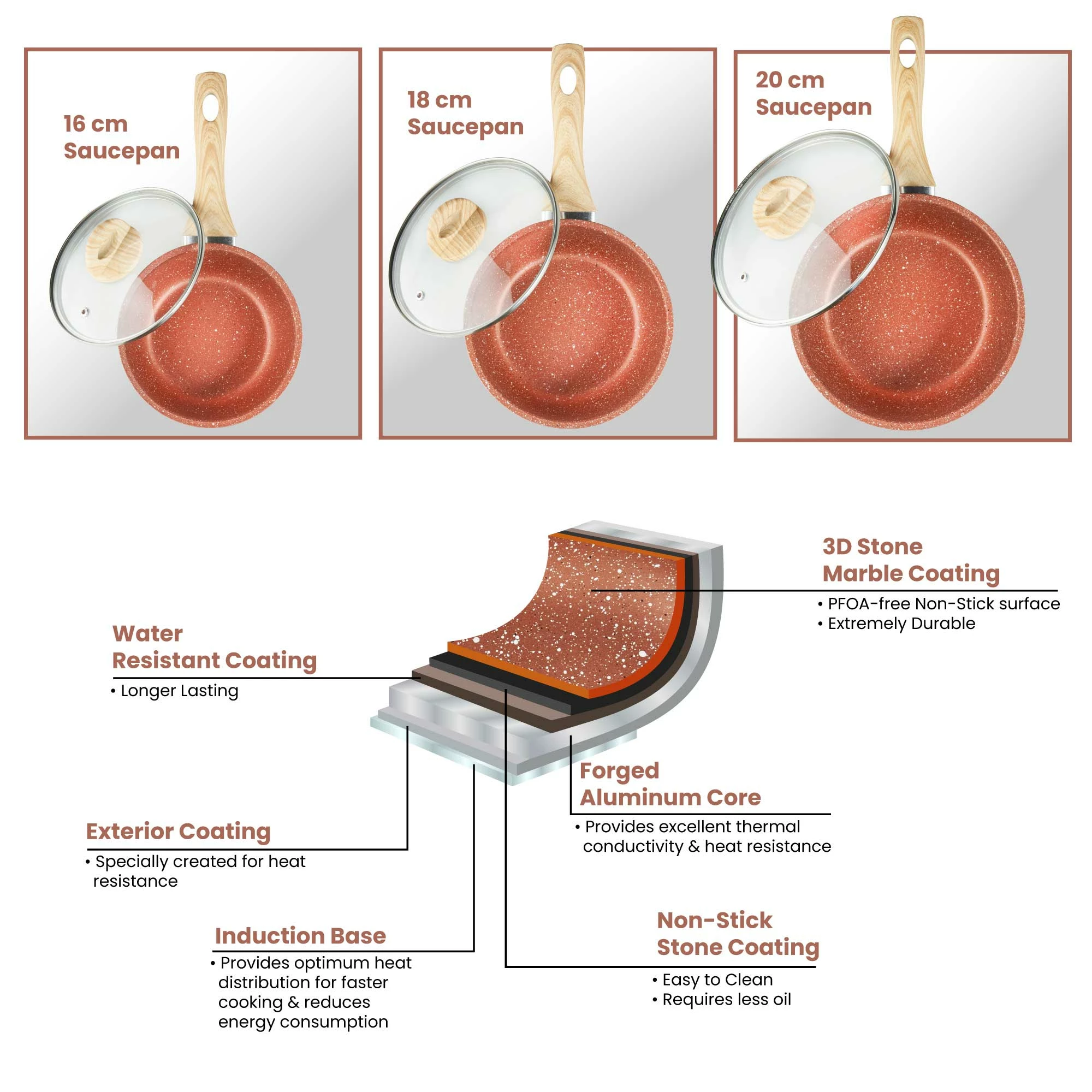 16 cm
Saucepan

18 cm
Saucepan

20 cm
Saucepan

3D Stone
Marble Coating
• PFOA-free Non-Stick surface
• Extremely Durable

Water
Resistant Coating
• Longer Lasting

Forged
Aluminum Core
• Provides excellent thermal conductivity & heat resistance

Exterior Coating
• Specially created for heat resistance

Induction Base
• Provides optimum heat distribution for faster cooking & reduces energy consumption

Non-Stick
Stone Coating
• Easy to Clean
• Requires less oil