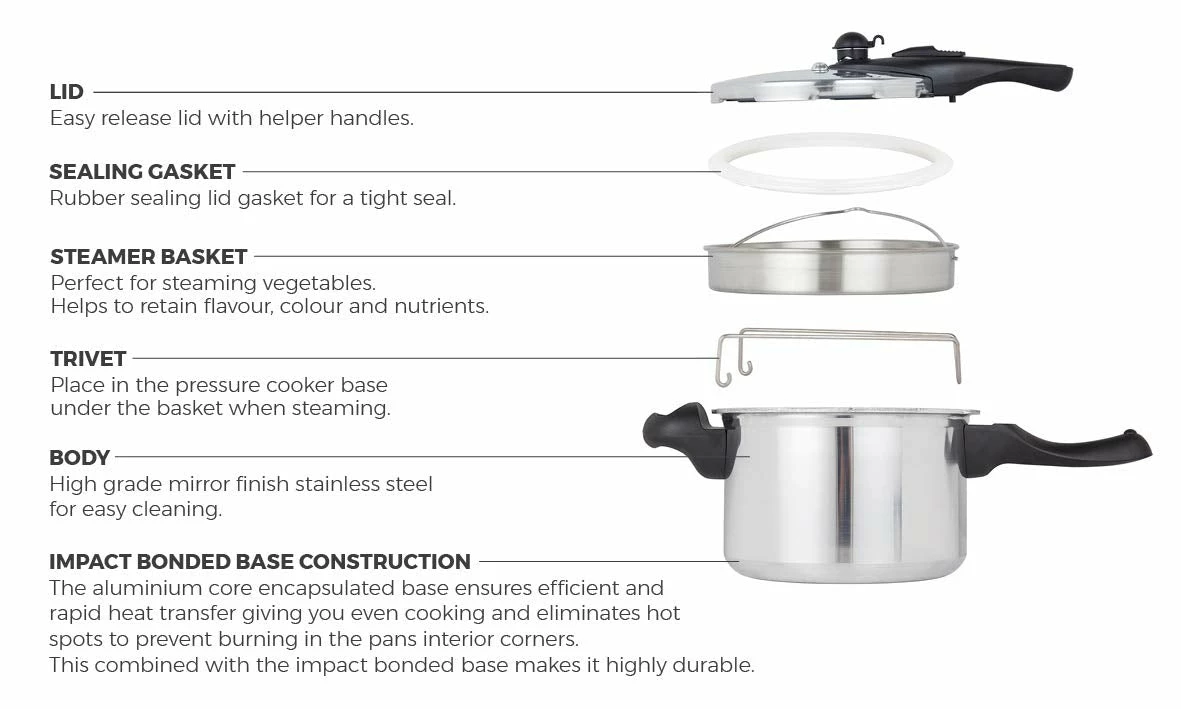 LID
Easy release lid with helper handles.

SEALING GASKET
Rubber sealing lid gasket for a tight seal.

STEAMER BASKET
Perfect for steaming vegetables.
Helps to retain flavour, colour and nutrients.

TRIVET
Place in the pressure cooker base under the basket when steaming.

BODY
High grade mirror finish stainless steel for easy cleaning.

IMPACT BONDED BASE CONSTRUCTION
The aluminium core encapsulated base ensures efficient and rapid heat transfer giving you even cooking and eliminates hot spots to prevent burning in the pans interior corners.
This combined with the impact bonded base makes it highly durable.